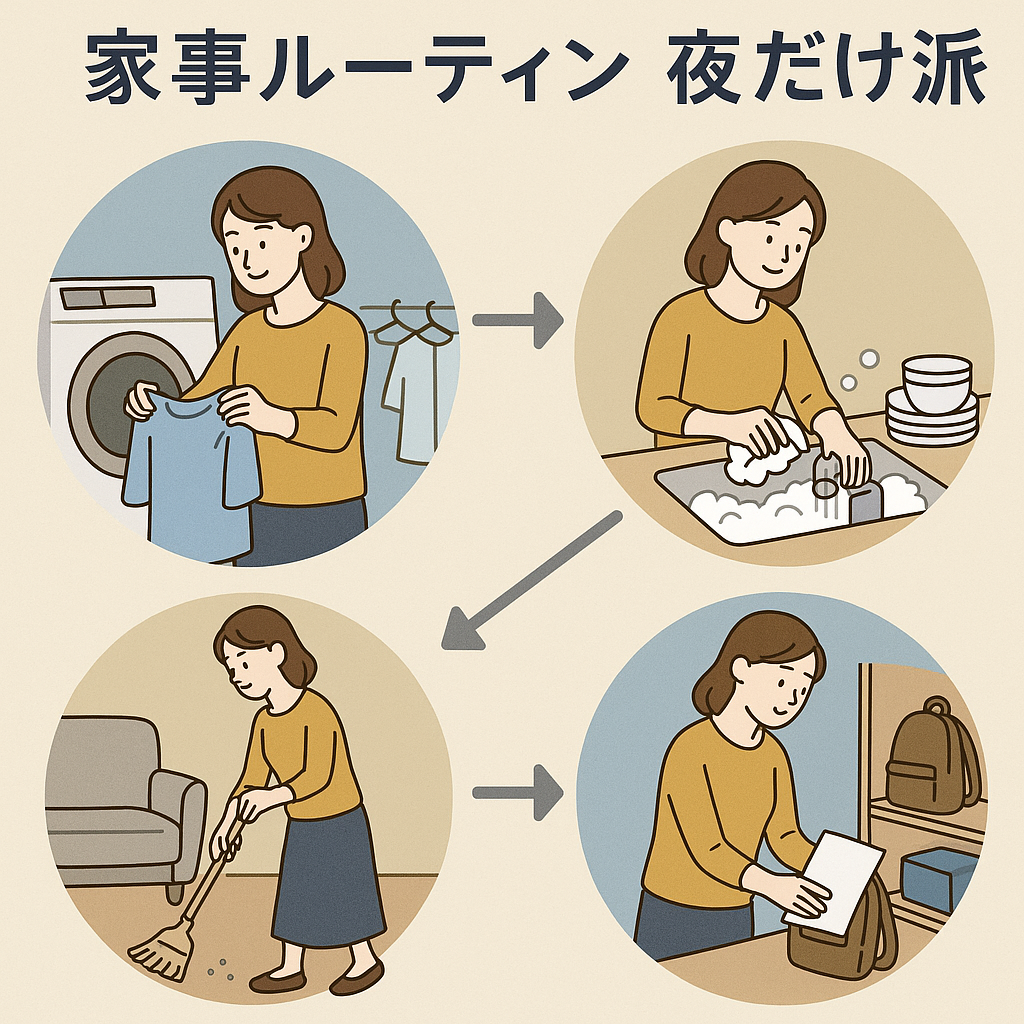 家事ルーティン 夜だけ派